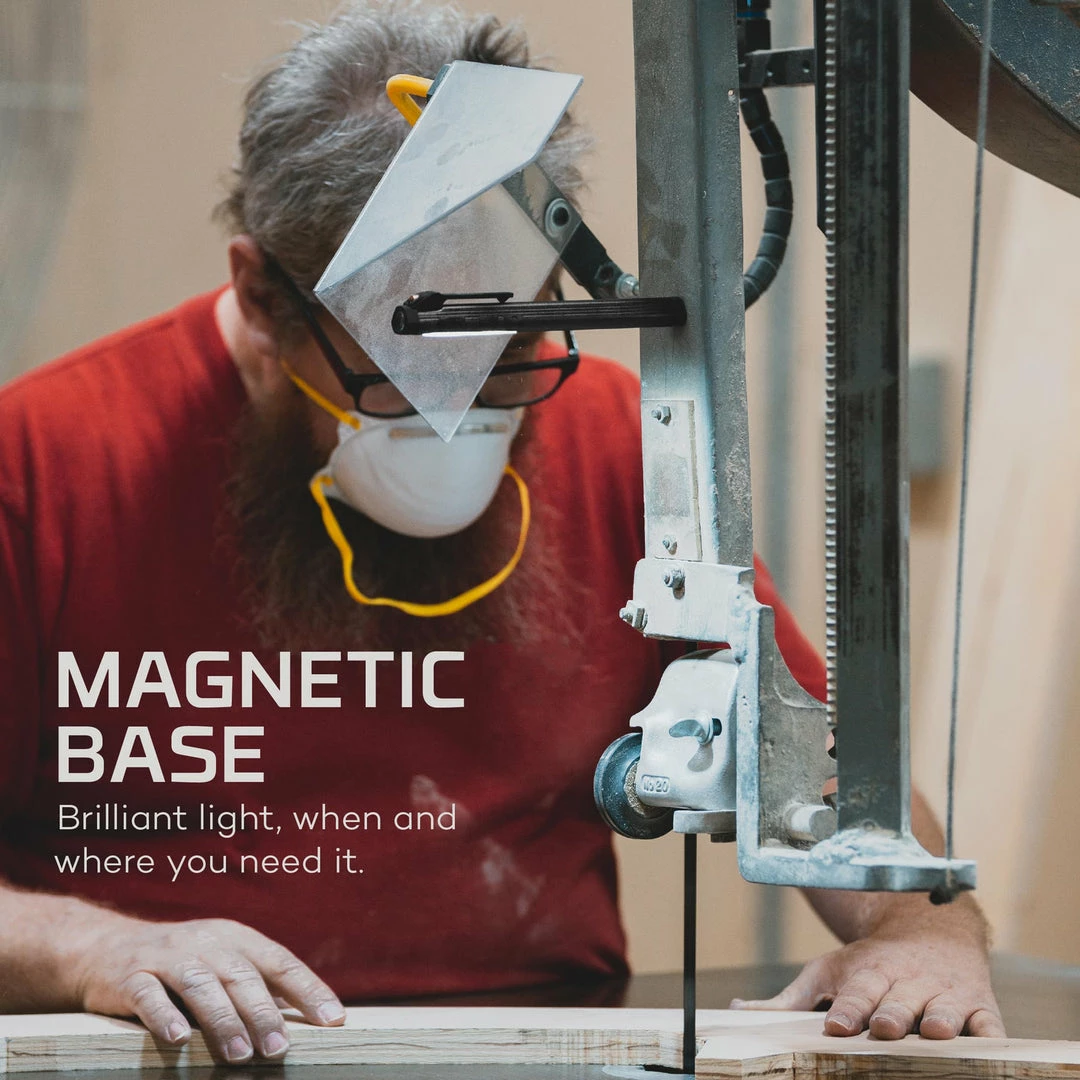 MAGNETIC BASE

Brilliant light, when and where you need it.

NO 20