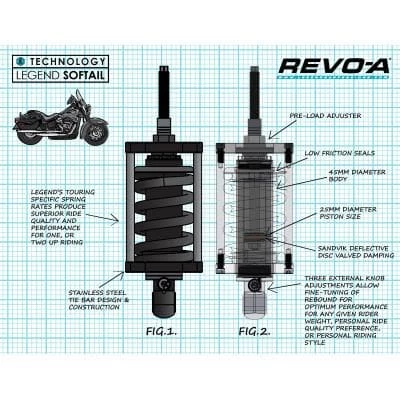 TECHNOLOGY
LEGEND SOFTAIL

REVO-A

LEGEND'S TOURING SPECIFIC SPRING RATES PRODUCE SUPERIOR RIDE QUALITY AND PERFORMANCE FOR ONE, OR TWO UP RIDING

STAINLESS STEEL TIE BAR DESIGN & CONSTRUCTION

FIG.1.

PRE-LOAD ADJUSTER

LOW FRICTION SEALS

45MM DIAMETER BODY

25MM DIAMETER PISTON SIZE

SANDVIK DEFLECTIVE DISC VALVED DAMPING

THREE EXTERNAL KNOB ADJUSTMENTS ALLOW FINE-TUNING OF REBOUND FOR OPTIMUM PERFORMANCE FOR ANY GIVEN RIDER WEIGHT, PERSONAL RIDE QUALITY PREFERENCE, OR PERSONAL RIDING STYLE

FIG.2.