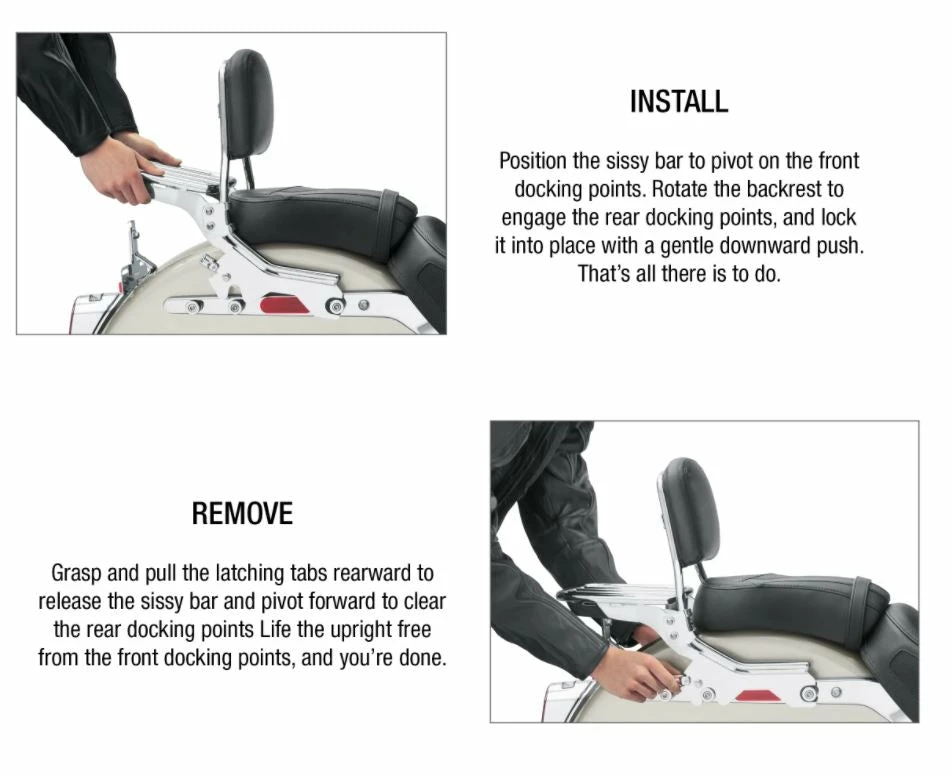 INSTALL

Position the sissy bar to pivot on the front docking points. Rotate the backrest to engage the rear docking points, and lock it into place with a gentle downward push. That's all there is to do.

REMOVE

Grasp and pull the latching tabs rearward to release the sissy bar and pivot forward to clear the rear docking points Life the upright free from the front docking points, and you're done.